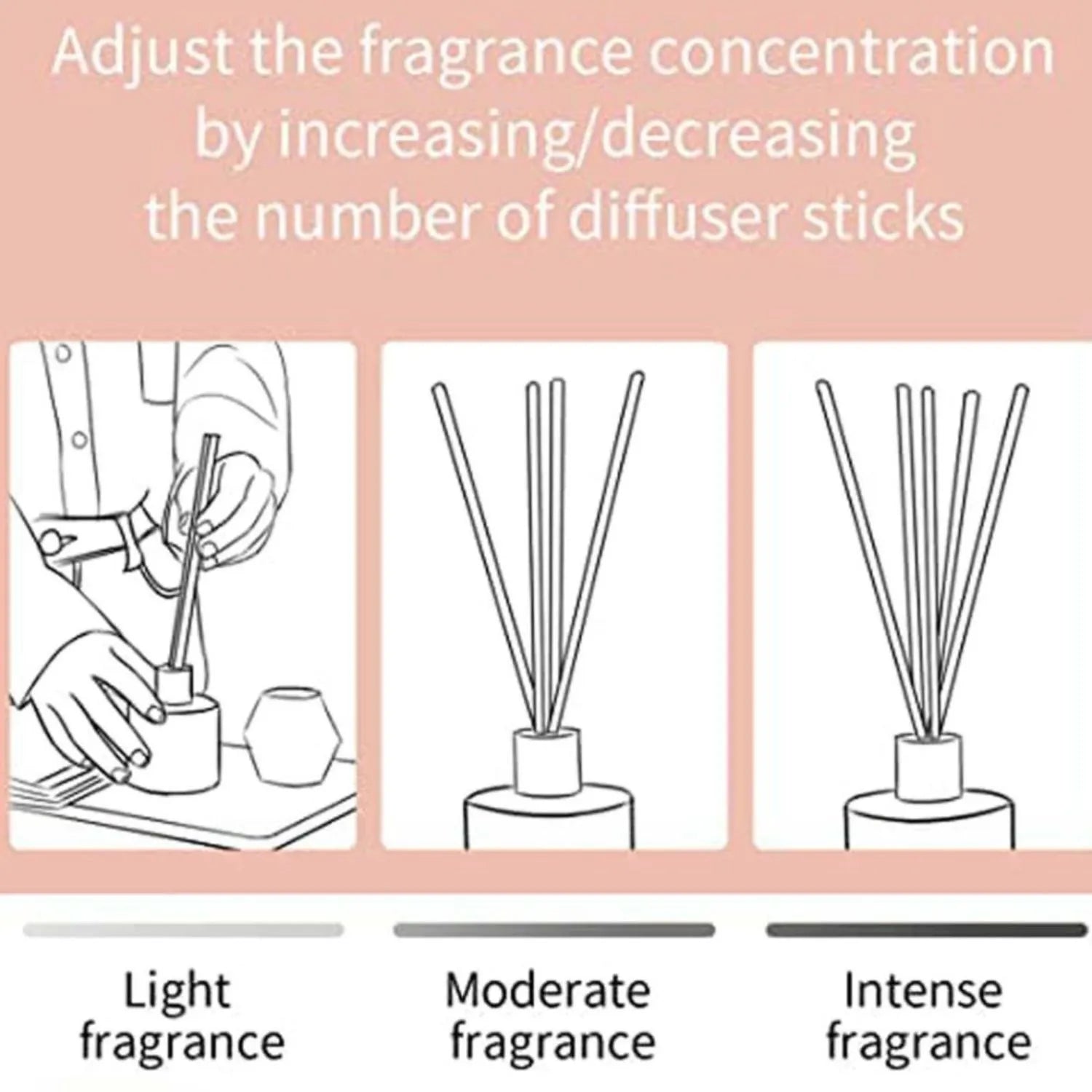 Adjust the fragrance concentration by increasing/decreasing the number of diffuser sticks

Light fragrance

Moderate fragrance

Intense fragrance