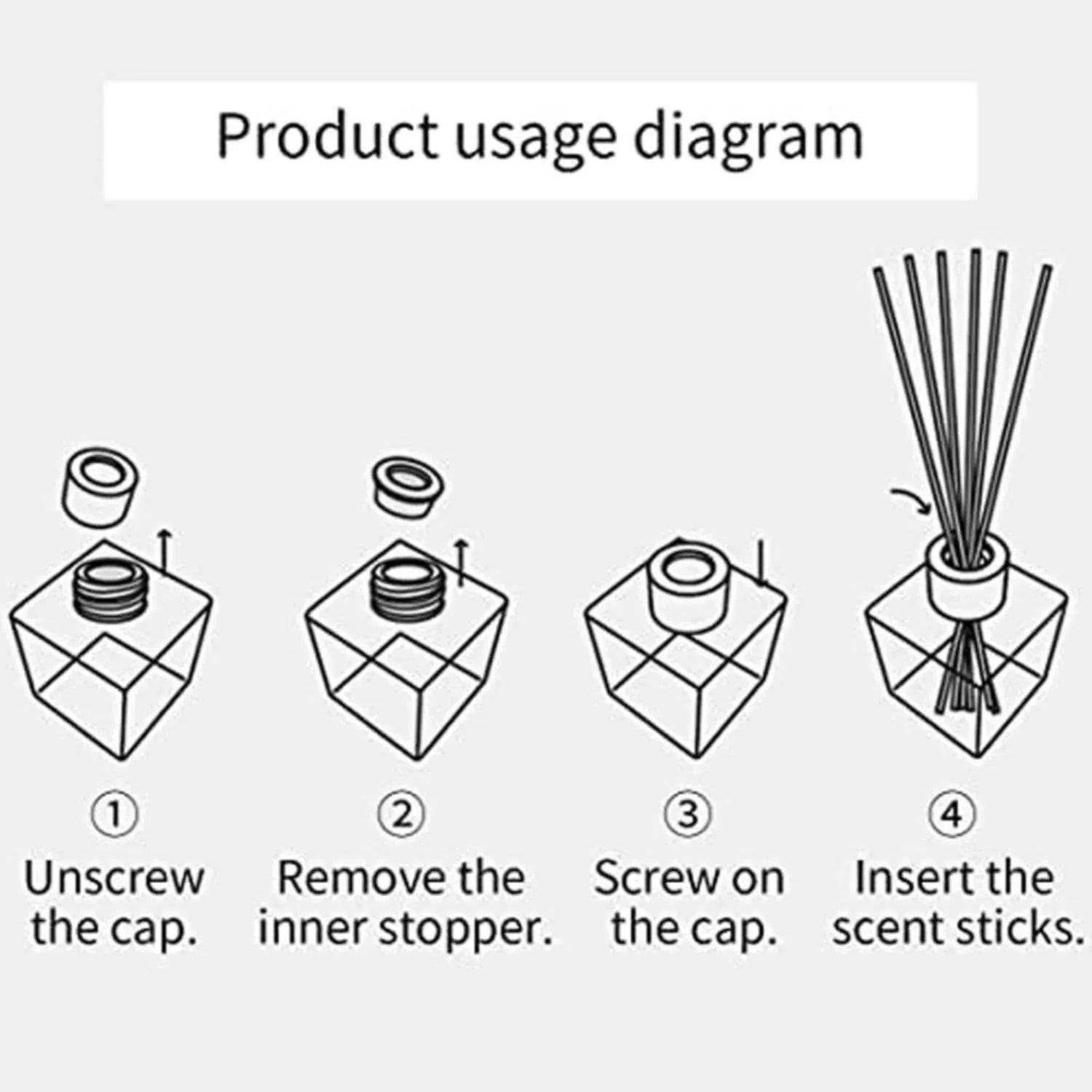 Product usage diagram

①
Unscrew the cap.

②
Remove the inner stopper.

③
Screw on the cap.

④
Insert the scent sticks.